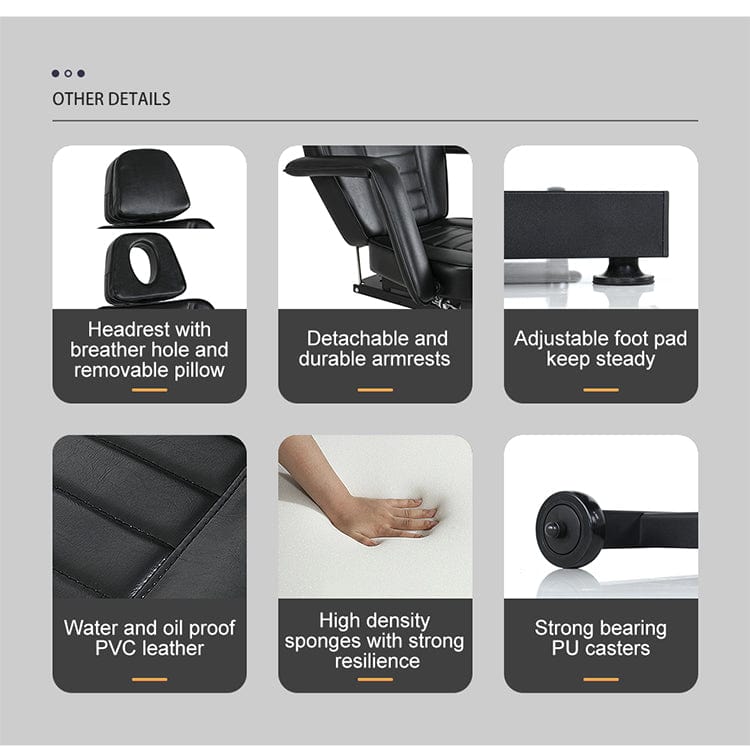 OTHER DETAILS

Headrest with breather hole and removable pillow

Detachable and durable armrests

Adjustable foot pad keep steady

Water and oil proof PVC leather

High density sponges with strong resilience

Strong bearing PU casters